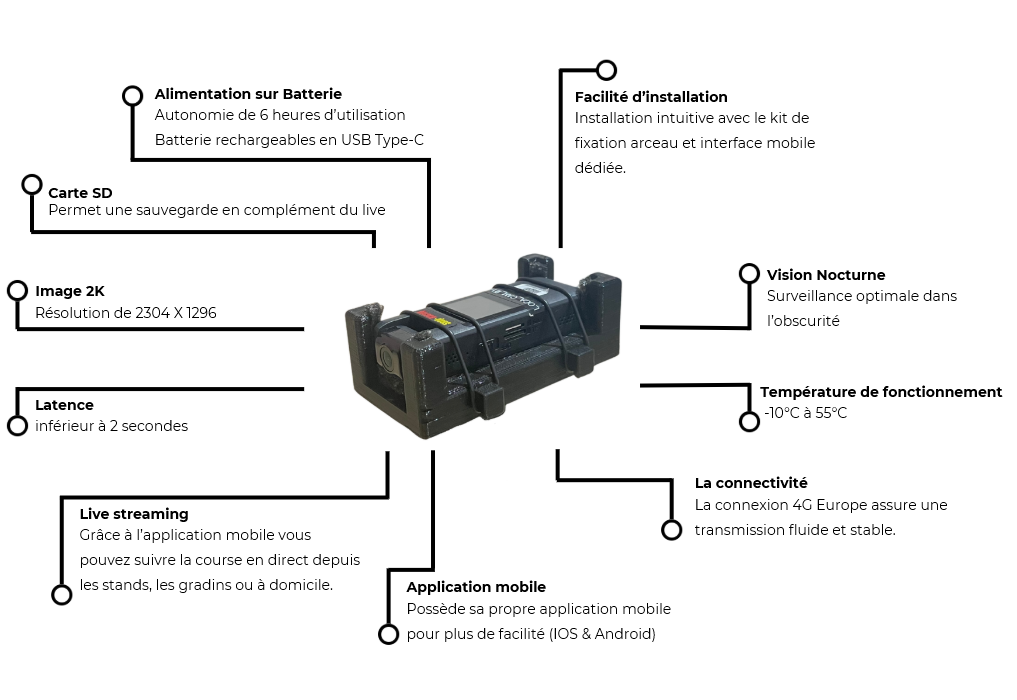 Alimentation sur Batterie
Autonomie de 6 heures d'utilisation
Batterie rechargeables en USB Type-C

Carte SD
Permet une sauvegarde en complément du live

Image 2K
Résolution de 2304 X 1296

Latence
inférieur à 2 secondes

Live streaming
Grâce à l'application mobile vous pouvez suivre la course en direct depuis les stands, les gradins ou à domicile.

Application mobile
Possède sa propre application mobile pour plus de facilité (IOS & Android)

Facilité d'installation
Installation intuitive avec le kit de fixation arceau et interface mobile dédiée.

Vision Nocturne
Surveillance optimale dans l'obscurité

Température de fonctionnement
-10°C à 55°C

La connectivité
La connexion 4G Europe assure une transmission fluide et stable.