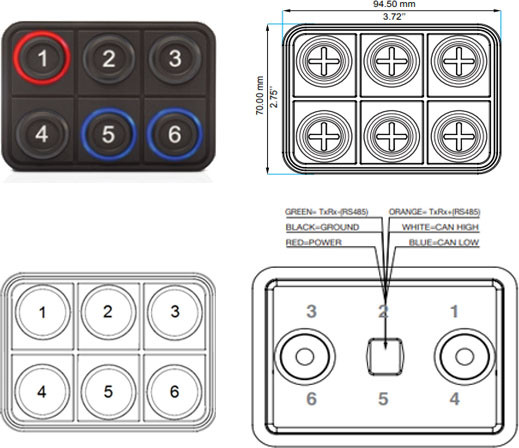 1 2 3
4 5 6

94.50 mm
3.72"
70.00 mm
2.75"

1 2 3
4 5 6

GREEN= TxRx-(RS485)
BLACK=GROUND
RED=POWER
ORANGE= TxRx+(RS485)
WHITE=CAN HIGH
BLUE=CAN LOW

3 2 1
6 5 4